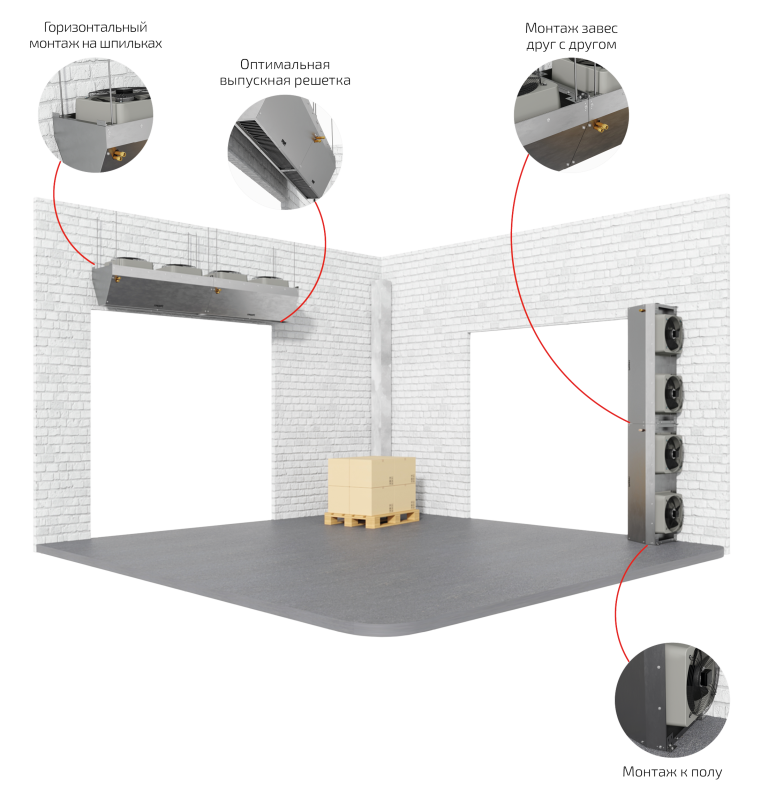 Горизонтальный монтаж на шпильках

Оптимальная выпускная решетка

Монтаж завес друг с другом

Монтаж к полу